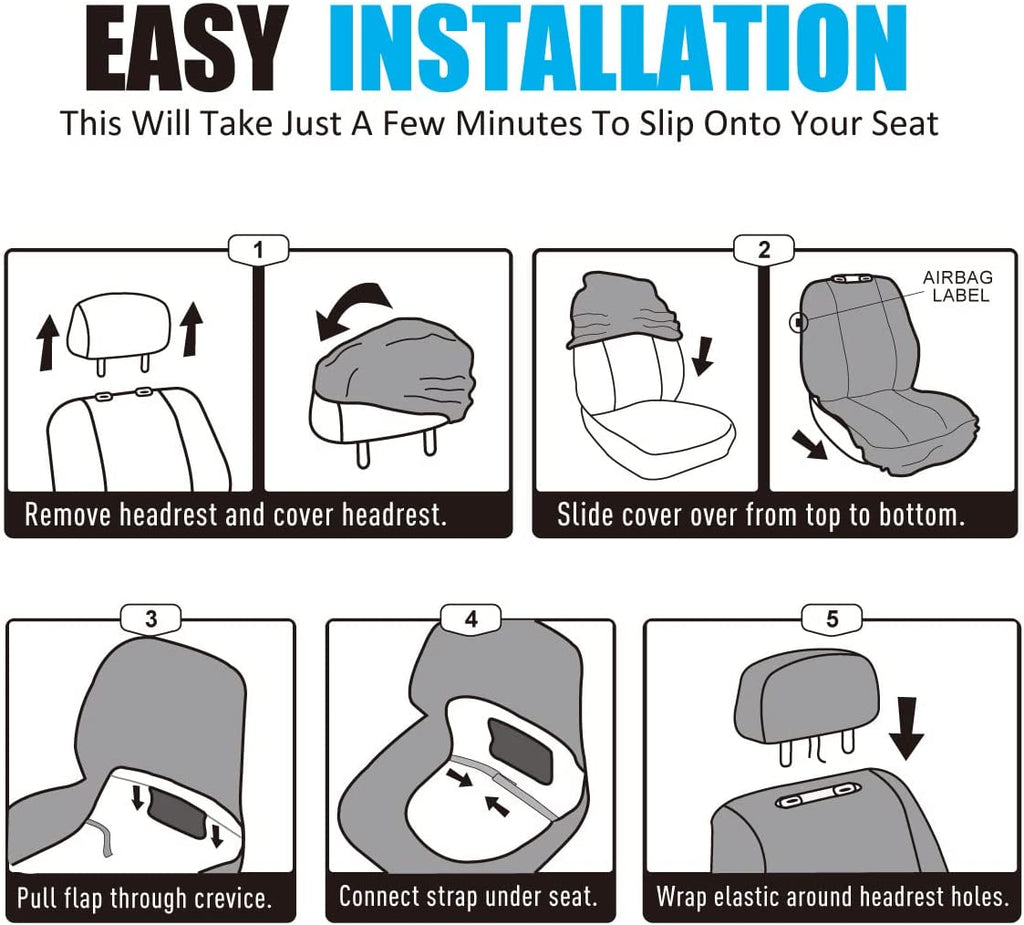 EASY INSTALLATION

This Will Take Just A Few Minutes To Slip Onto Your Seat

1

Remove headrest and cover headrest.

2

AIRBAG LABEL

Slide cover over from top to bottom.

3

Pull flap through crevice.

4

Connect strap under seat.

5

Wrap elastic around headrest holes.